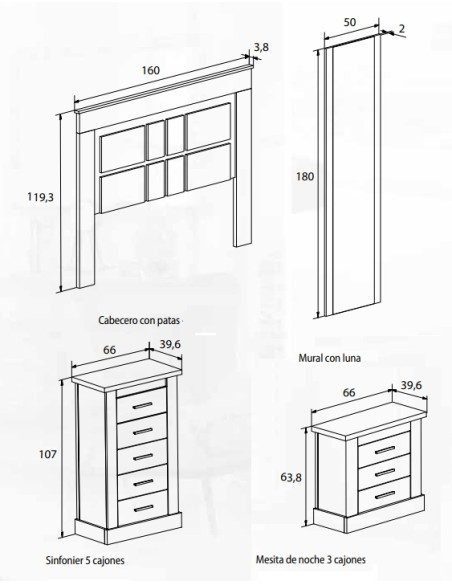 160

3,8

119,3

Cabecero con patas

50

2

180

Mural con luna

66

39,6

107

Sinfonier 5 cajones

66

39,6

63,8

Mesita de noche 3 cajones