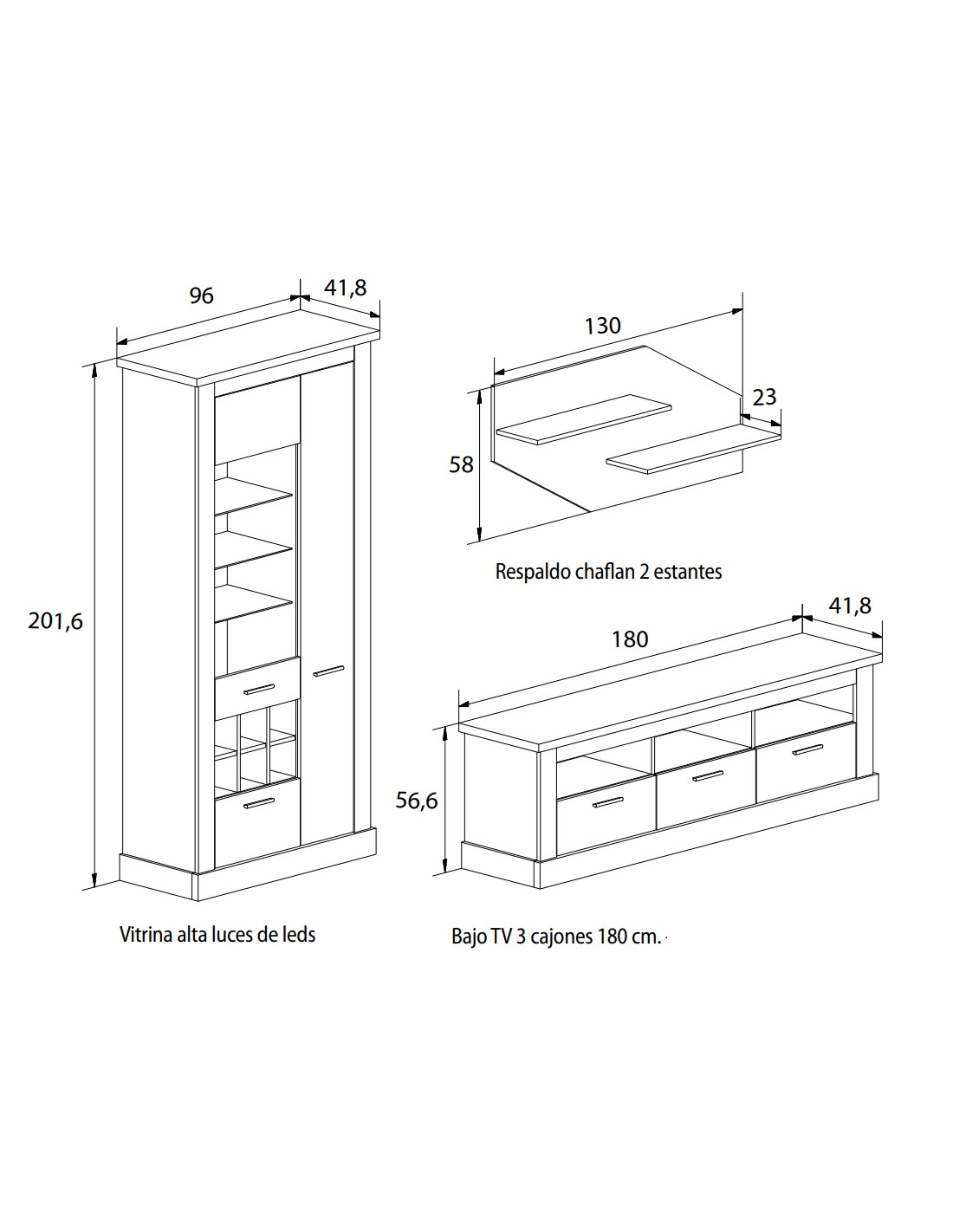 96

41,8

201,6

Vitrina alta luces de leds

130

23

58

Respaldo chaflan 2 estantes

180

41,8

56,6

Bajo TV 3 cajones 180 cm.