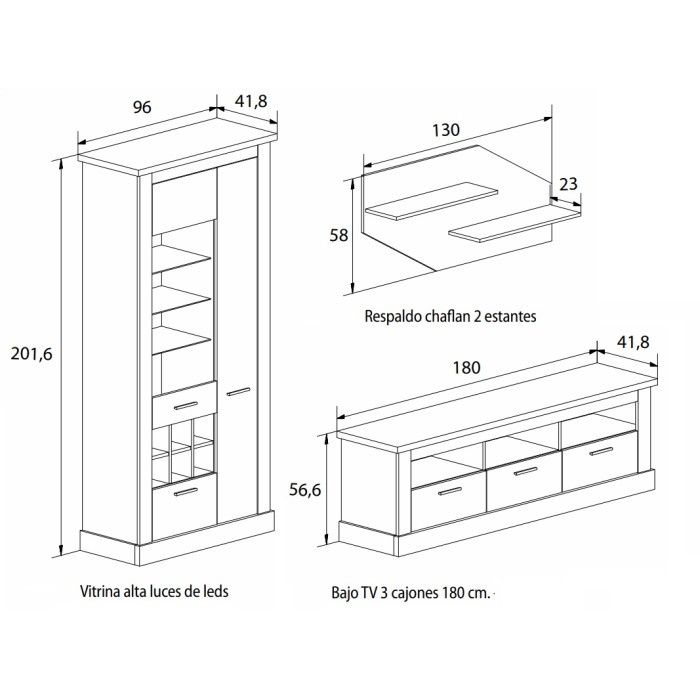 96

41,8

201,6

Vitrina alta luces de leds

130

23

58

Respaldo chaflan 2 estantes

180

41,8

56,6

Bajo TV 3 cajones 180 cm.