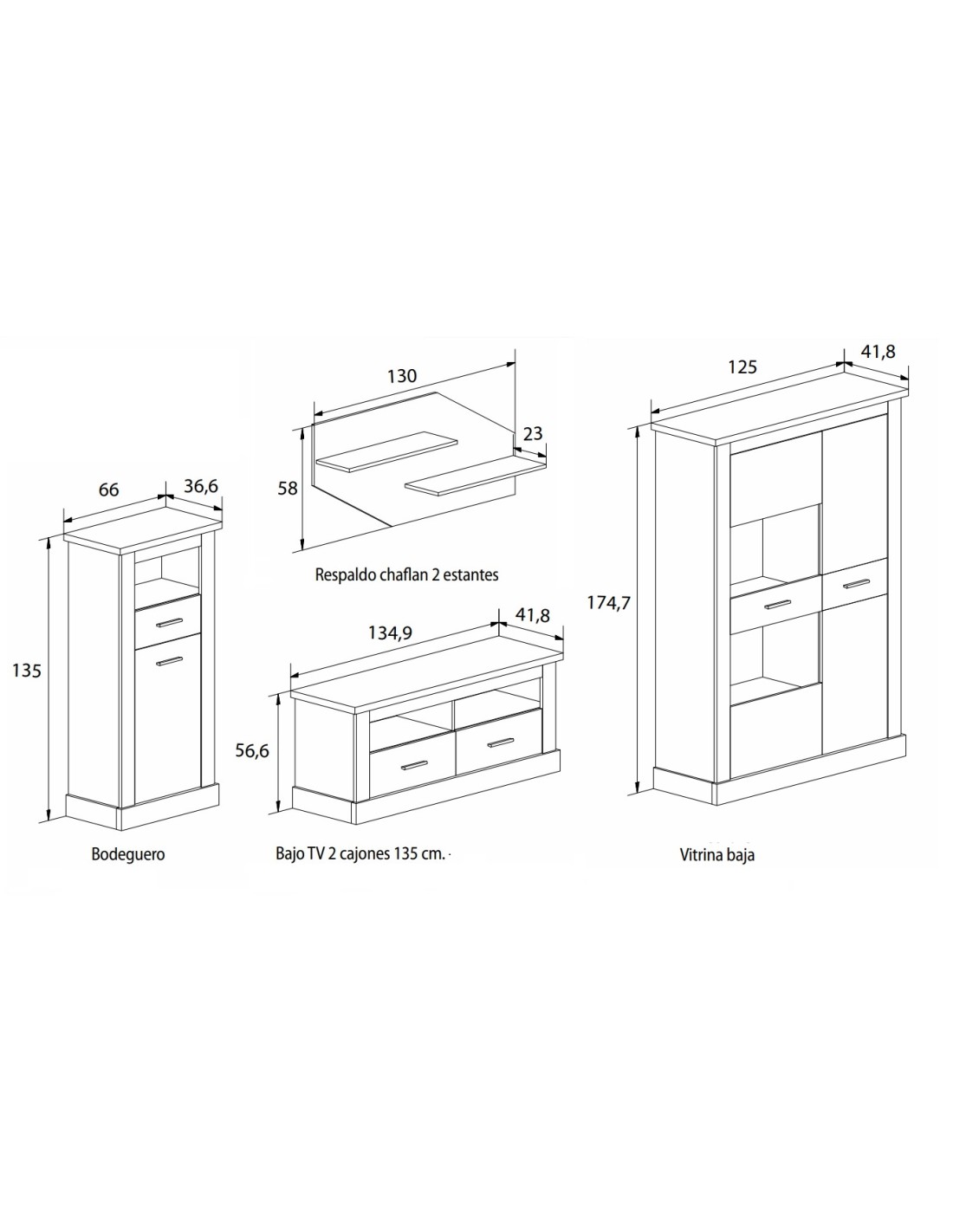 66
36,6
135
Bodeguero

130
23
58
Respaldo chaflan 2 estantes

134,9
41,8
56,6
Bajo TV 2 cajones 135 cm.

125
41,8
174,7
Vitrina baja