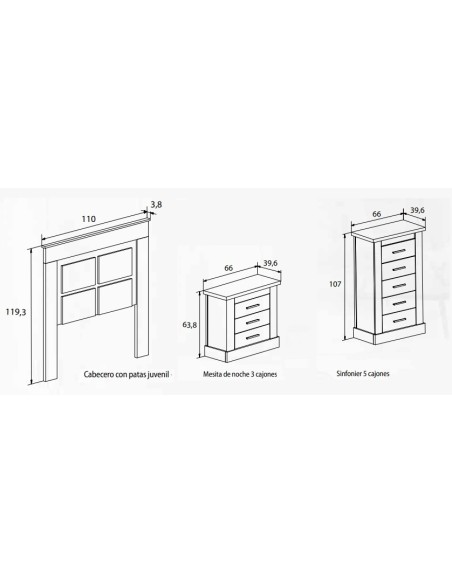 110
3,8
119,3
Cabecero con patas juvenil

66
39,6
63,8
Mesita de noche 3 cajones

66
39,6
107
Sinfonier 5 cajones