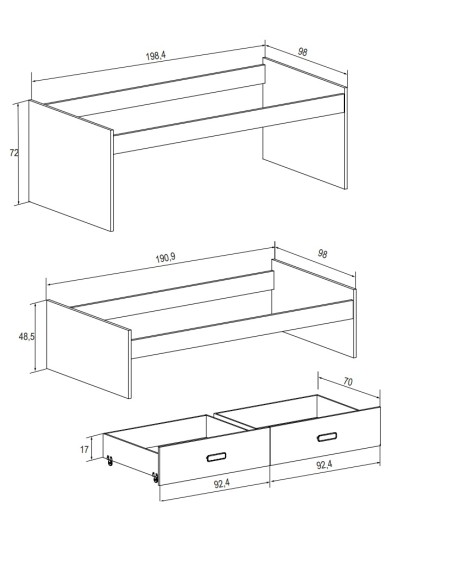 198,4
98
72

190,9
98
48,5

70
17
92,4
92,4